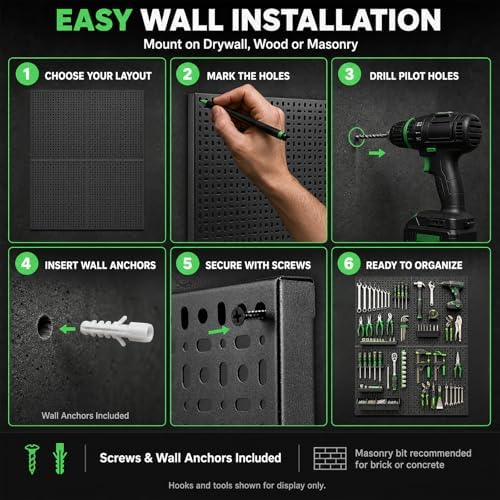 EASY WALL INSTALLATION
Mount on Drywall, Wood or Masonry

1 CHOOSE YOUR LAYOUT

2 MARK THE HOLES

3 DRILL PILOT HOLES

4 INSERT WALL ANCHORS

Wall Anchors Included

5 SECURE WITH SCREWS

6 READY TO ORGANIZE

Screws & Wall Anchors Included

Masonry bit recommended for brick or concrete

Hooks and tools shown for display only.