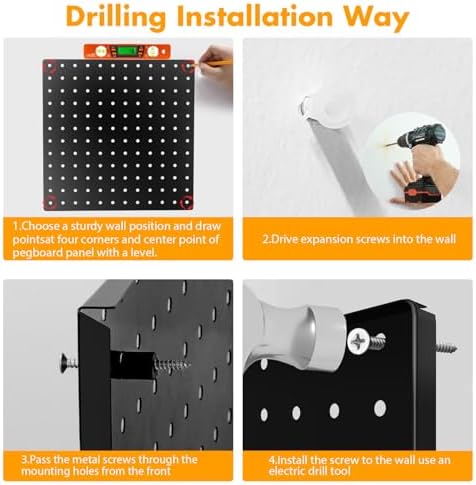 Drilling Installation Way

1.Choose a sturdy wall position and draw pointsat four corners and center point of pegboard panel with a level.

2.Drive expansion screws into the wall

3.Pass the metal screws through the mounting holes from the front

4.Install the screw to the wall use an electric drill tool