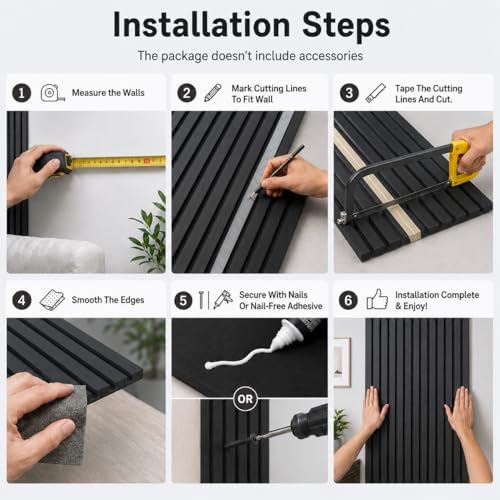 Installation Steps

The package doesn't include accessories

1 Measure the Walls

2 Mark Cutting Lines To Fit Wall

3 Tape The Cutting Lines And Cut.

4 Smooth The Edges

5 Secure With Nails Or Nail-Free Adhesive

OR

6 Installation Complete & Enjoy!