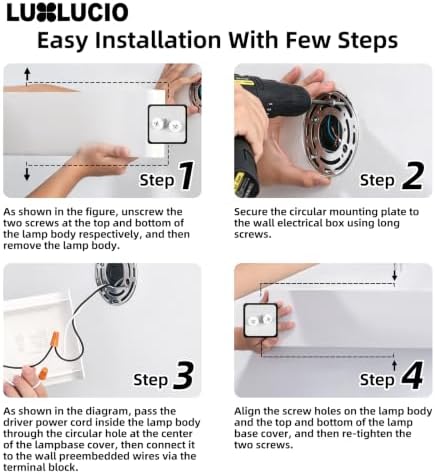 LUXLUCIO

Easy Installation With Few Steps

Step 1

As shown in the figure, unscrew the two screws at the top and bottom of the lamp body respectively, and then remove the lamp body.

Step 2

Secure the circular mounting plate to the wall electrical box using long screws.

Step 3

As shown in the diagram, pass the driver power cord inside the lamp body through the circular hole at the center of the lampbase cover, then connect it to the wall preembedded wires via the terminal block.

Step 4

Align the screw holes on the lamp body and the top and bottom of the lamp base cover, and then re-tighten the two screws.