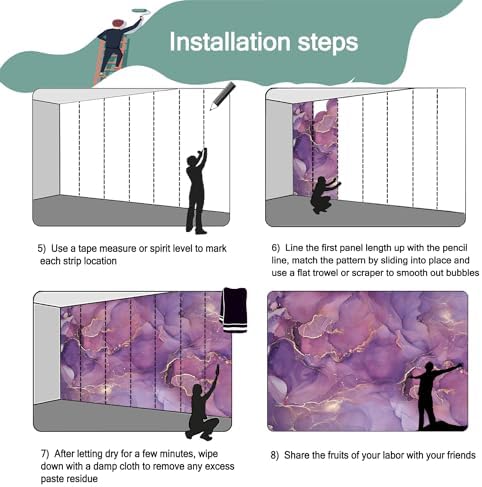 Installation steps

5) Use a tape measure or spirit level to mark each strip location

6) Line the first panel length up with the pencil line, match the pattern by sliding into place and use a flat trowel or scraper to smooth out bubbles

7) After letting dry for a few minutes, wipe down with a damp cloth to remove any excess paste residue

8) Share the fruits of your labor with your friends