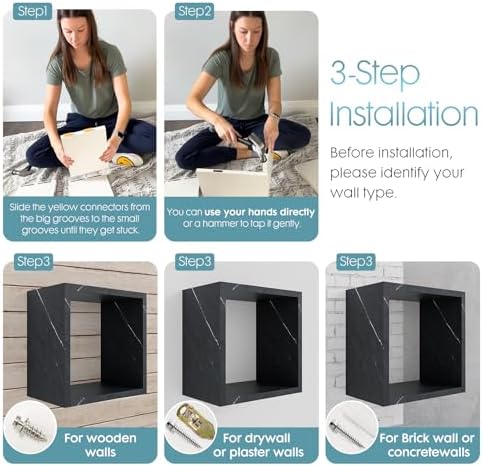 Step1

Slide the yellow connectors from the big grooves to the small grooves until they get stuck.

Step2

You can use your hands directly or a hammer to tap it gently.

3-Step Installation

Before installation, please identify your wall type.

Step3

For wooden walls

Step3

For drywall or plaster walls

Step3

For Brick wall or concretewalls