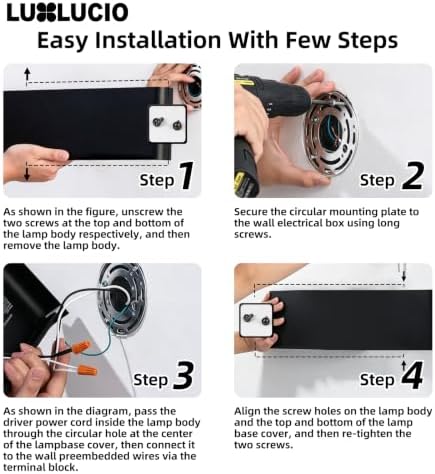 LUXLUCIO

Easy Installation With Few Steps

Step 1

As shown in the figure, unscrew the two screws at the top and bottom of the lamp body respectively, and then remove the lamp body.

Step 2

Secure the circular mounting plate to the wall electrical box using long screws.

Step 3

As shown in the diagram, pass the driver power cord inside the lamp body through the circular hole at the center of the lampbase cover, then connect it to the wall preembedded wires via the terminal block.

Step 4

Align the screw holes on the lamp body and the top and bottom of the lamp base cover, and then re-tighten the two screws.