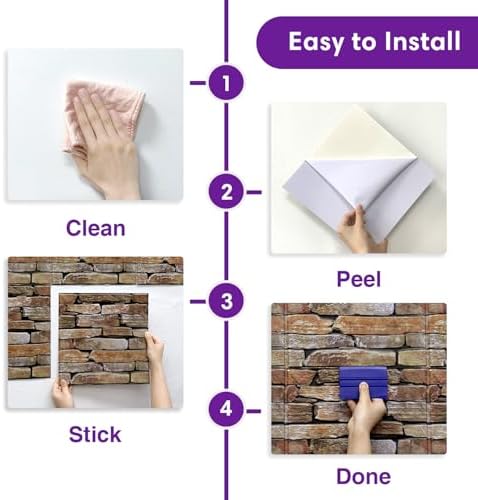 Easy to Install

1

Clean

2

Peel

3

Stick

4

Done