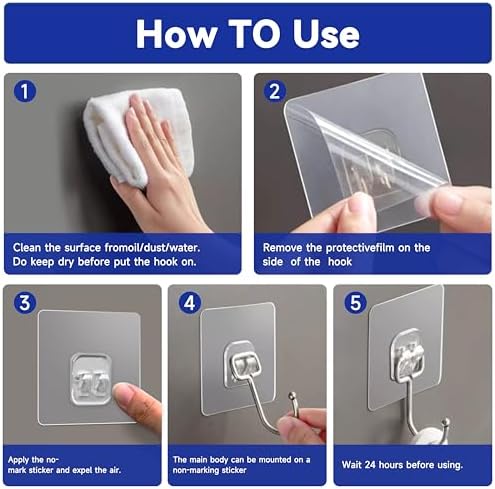 How TO Use

1

Clean the surface fromoil/dust/water.
Do keep dry before put the hook on.

2

Remove the protectivefilm on the side of the hook

3

Apply the no-mark sticker and expel the air.

4

The main body can be mounted on a non-marking sticker

5

Wait 24 hours before using.