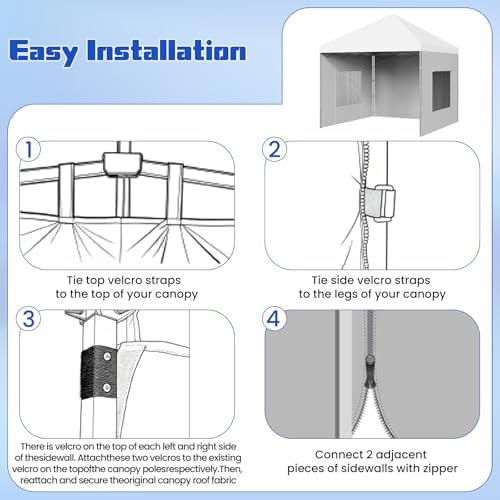 Easy Installation

1

Tie top velcro straps to the top of your canopy

2

Tie side velcro straps to the legs of your canopy

3

There is velcro on the top of each left and right side of thesidewall. Attachthese two velcros to the existing velcro on the topofthe canopy polesrespectively.Then, reattach and secure theoriginal canopy roof fabric

4

Connect 2 adjacent pieces of sidewalls with zipper