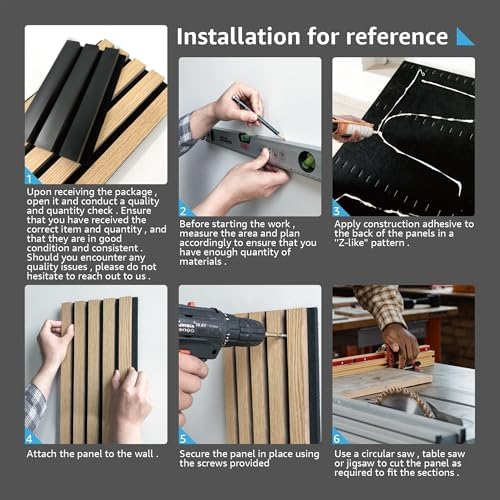 Installation for reference

1
Upon receiving the package , open it and conduct a quality and quantity check . Ensure that you have received the correct item and quantity , and that they are in good condition and consistent . Should you encounter any quality issues , please do not hesitate to reach out to us .

2
Before starting the work , measure the area and plan accordingly to ensure that you have enough quantity of materials .

3
Apply construction adhesive to the back of the panels in a "Z-like" pattern .

4
Attach the panel to the wall .

5
Secure the panel in place using the screws provided

6
Use a circular saw , table saw or jigsaw to cut the panel as required to fit the sections .