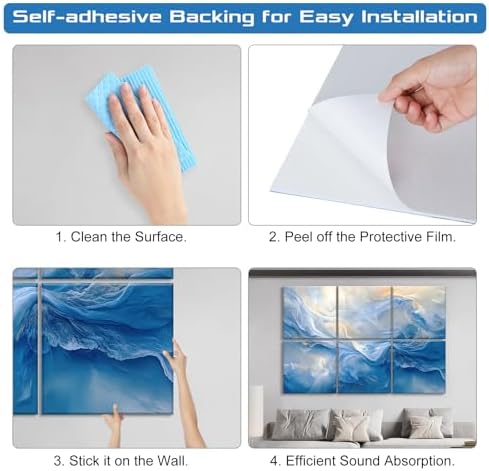 Self-adhesive Backing for Easy Installation

1. Clean the Surface.

2. Peel off the Protective Film.

3. Stick it on the Wall.

4. Efficient Sound Absorption.