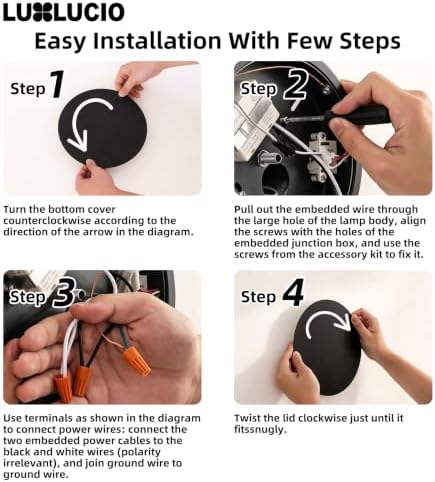 LUXLUCIO

Easy Installation With Few Steps

Step 1

Turn the bottom cover counterclockwise according to the direction of the arrow in the diagram.

Step 2

Pull out the embedded wire through the large hole of the lamp body, align the screws with the holes of the embedded junction box, and use the screws from the accessory kit to fix it.

Step 3

Use terminals as shown in the diagram to connect power wires: connect the two embedded power cables to the black and white wires (polarity irrelevant), and join ground wire to ground wire.

Step 4

Twist the lid clockwise just until it fitssnugly.