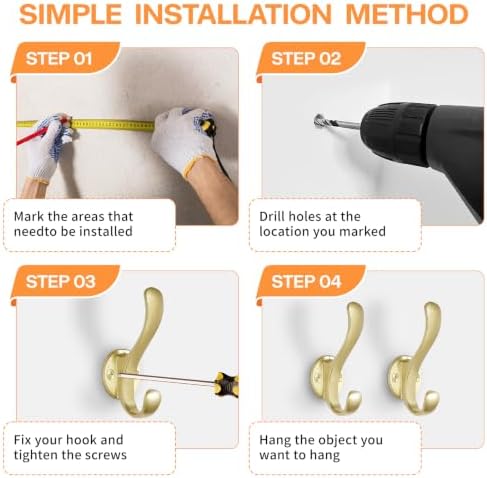 SIMPLE INSTALLATION METHOD

STEP 01

Mark the areas that needto be installed

STEP 02

Drill holes at the location you marked

STEP 03

Fix your hook and tighten the screws

STEP 04

Hang the object you want to hang