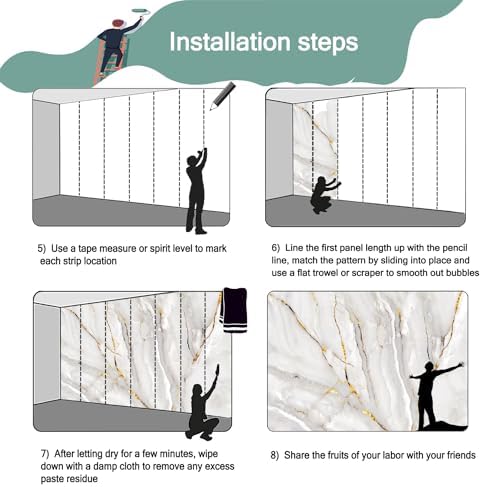 Installation steps

5) Use a tape measure or spirit level to mark each strip location

6) Line the first panel length up with the pencil line, match the pattern by sliding into place and use a flat trowel or scraper to smooth out bubbles

7) After letting dry for a few minutes, wipe down with a damp cloth to remove any excess paste residue

8) Share the fruits of your labor with your friends