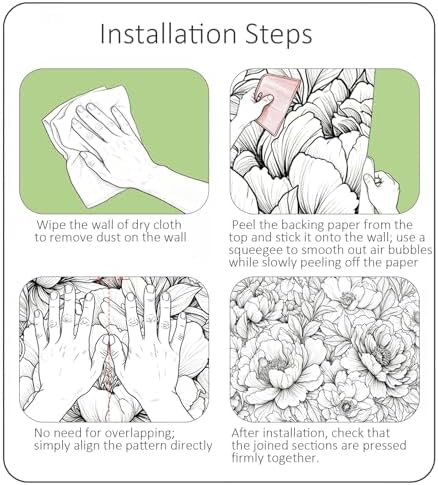 Installation Steps

Wipe the wall of dry cloth to remove dust on the wall

Peel the backing paper from the top and stick it onto the wall; use a squeegee to smooth out air bubbles while slowly peeling off the paper

No need for overlapping; simply align the pattern directly

After installation, check that the joined sections are pressed firmly together.