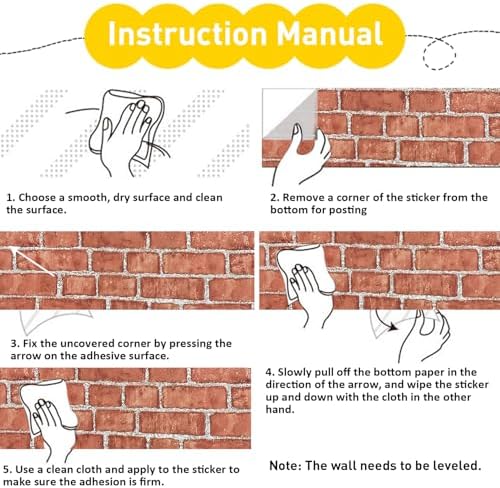 Instruction Manual

1. Choose a smooth, dry surface and clean the surface.

2. Remove a corner of the sticker from the bottom for posting

3. Fix the uncovered corner by pressing the arrow on the adhesive surface.

4. Slowly pull off the bottom paper in the direction of the arrow, and wipe the sticker up and down with the cloth in the other hand.

5. Use a clean cloth and apply to the sticker to make sure the adhesion is firm.

Note: The wall needs to be leveled.