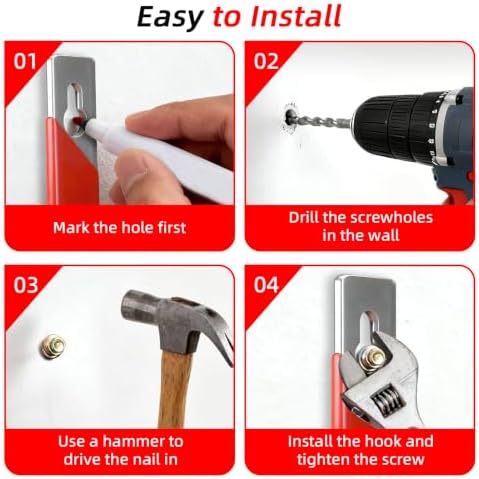 Easy to Install

01

Mark the hole first

02

Drill the screwholes in the wall

03

Use a hammer to drive the nail in

04

Install the hook and tighten the screw