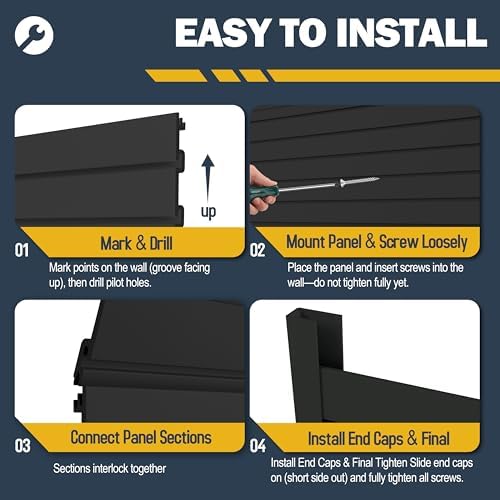 EASY TO INSTALL

up

01 Mark & Drill

Mark points on the wall (groove facing up), then drill pilot holes.

02 Mount Panel & Screw Loosely

Place the panel and insert screws into the wall—do not tighten fully yet.

03 Connect Panel Sections

Sections interlock together

04 Install End Caps & Final

Install End Caps & Final Tighten Slide end caps on (short side out) and fully tighten all screws.