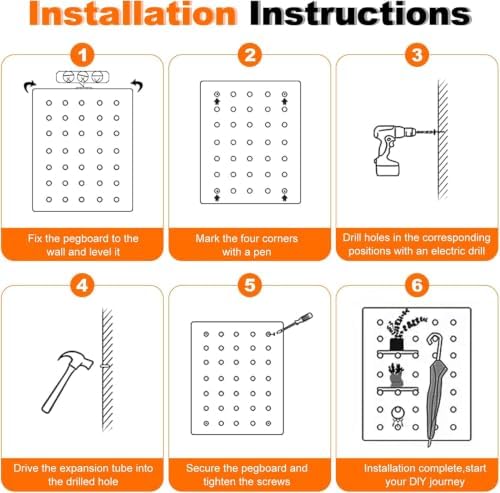 Installation Instructions

1

Fix the pegboard to the wall and level it

2

Mark the four corners with a pen

3

Drill holes in the corresponding positions with an electric drill

4

Drive the expansion tube into the drilled hole

5

Secure the pegboard and tighten the screws

6

Installation complete,start your DIY journey