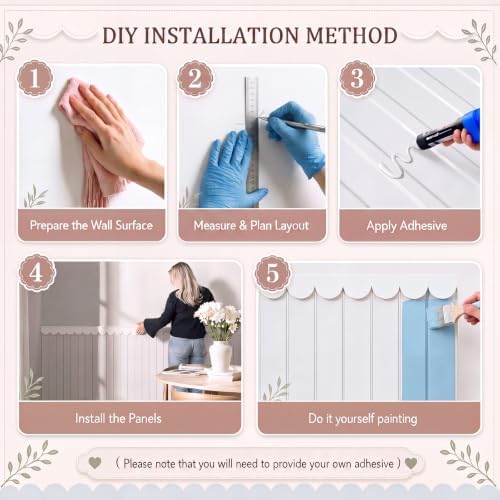 DIY INSTALLATION METHOD

1

Prepare the Wall Surface

2

Measure & Plan Layout

3

Apply Adhesive

4

Install the Panels

5

Do it yourself painting

( Please note that you will need to provide your own adhesive )