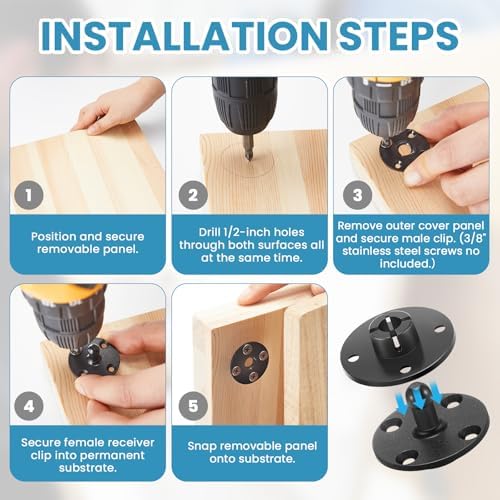 INSTALLATION STEPS

1
Position and secure removable panel.

2
Drill 1/2-inch holes through both surfaces all at the same time.

3
Remove outer cover panel and secure male clip. (3/8" stainless steel screws no included.)

4
Secure female receiver clip into permanent substrate.

5
Snap removable panel onto substrate.