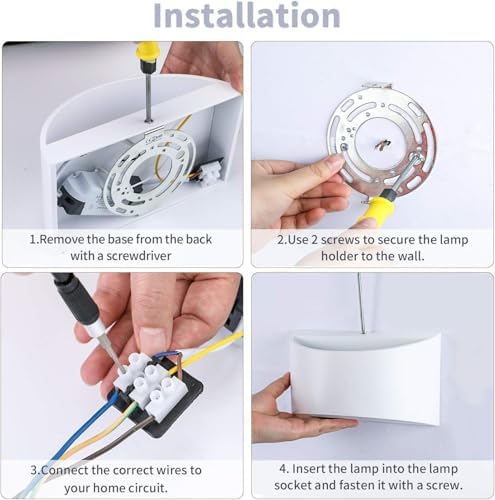 Installation

1.Remove the base from the back with a screwdriver

2.Use 2 screws to secure the lamp holder to the wall.

3.Connect the correct wires to your home circuit.

4. Insert the lamp into the lamp socket and fasten it with a screw.