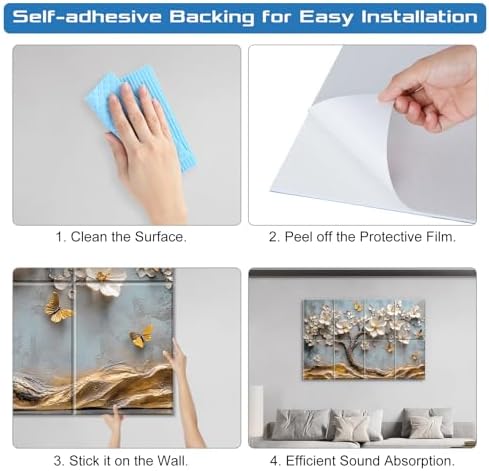 Self-adhesive Backing for Easy Installation

1. Clean the Surface.

2. Peel off the Protective Film.

3. Stick it on the Wall.

4. Efficient Sound Absorption.