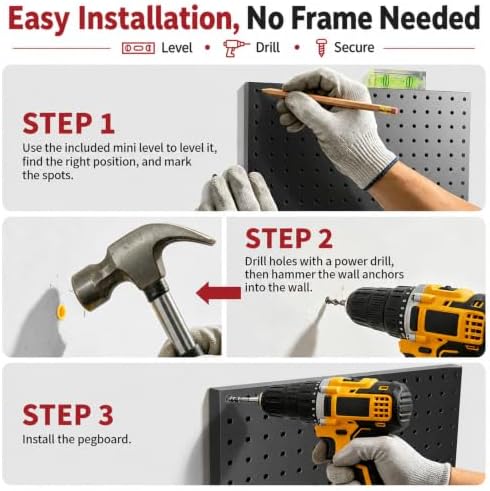 Easy Installation, No Frame Needed

Level • Drill • Secure

STEP 1

Use the included mini level to level it, find the right position, and mark the spots.

STEP 2

Drill holes with a power drill, then hammer the wall anchors into the wall.

STEP 3

Install the pegboard.