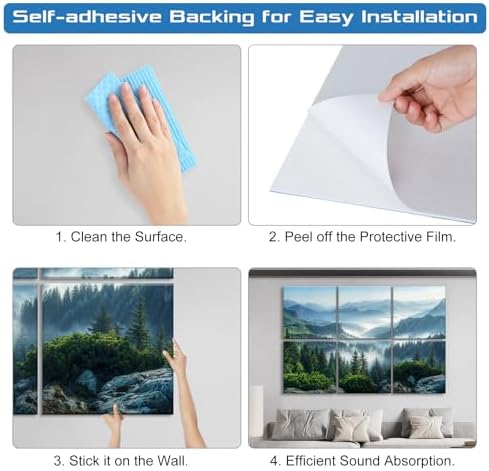 Self-adhesive Backing for Easy Installation

1. Clean the Surface.

2. Peel off the Protective Film.

3. Stick it on the Wall.

4. Efficient Sound Absorption.