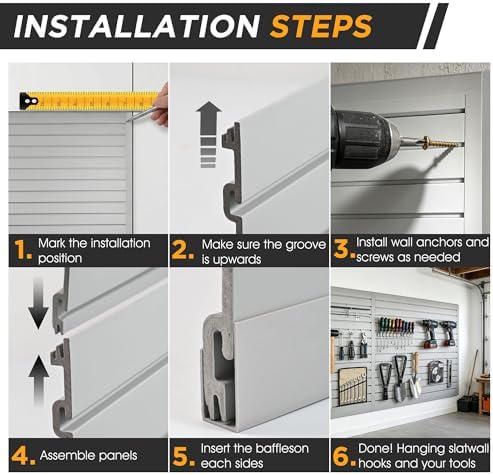 INSTALLATION STEPS

1. Mark the installation position

2. Make sure the groove is upwards

3. Install wall anchors and screws as needed

4. Assemble panels

5. Insert the baffleson each sides

6. Done! Hanging slatwall hooks and your tools