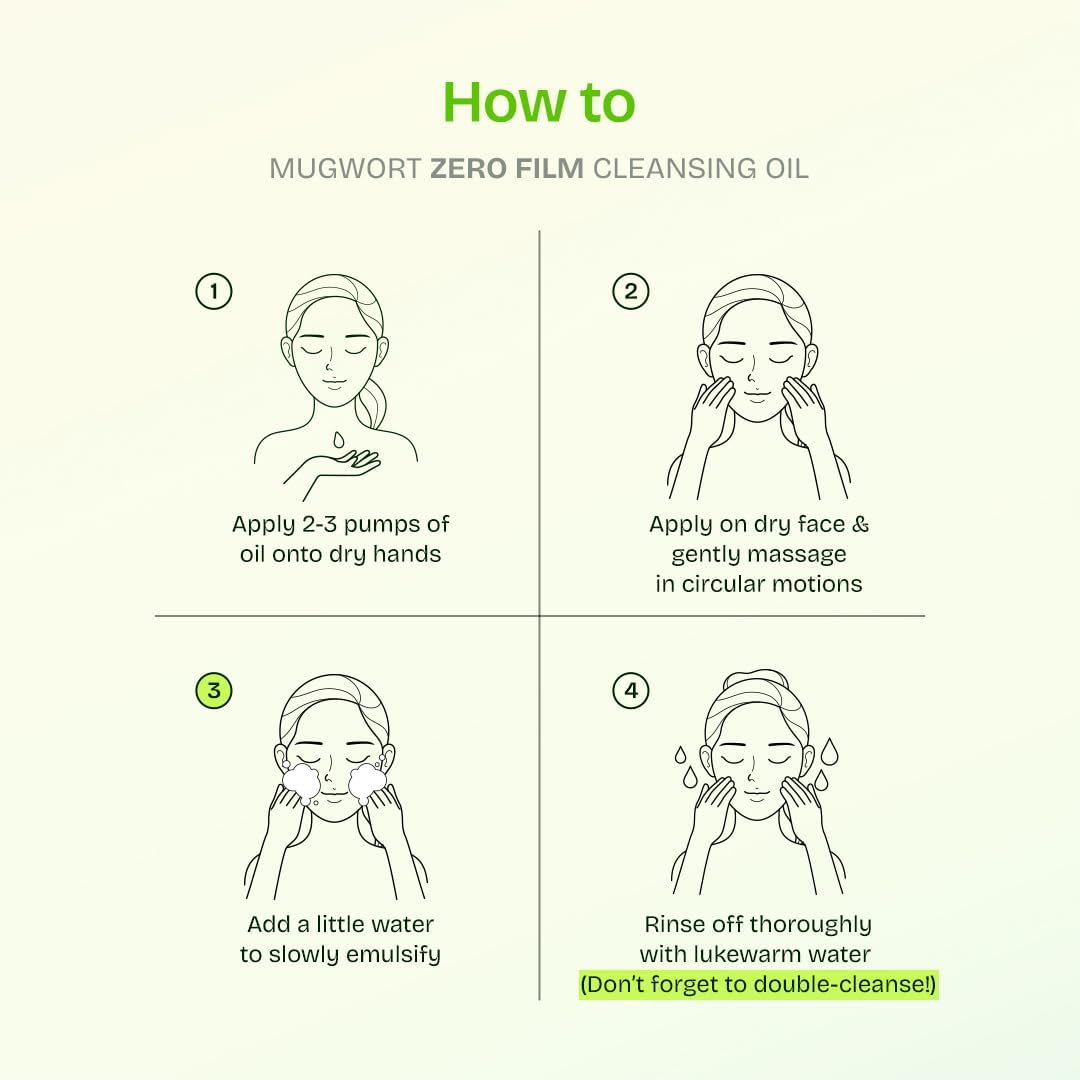 How to

MUGWORT ZERO FILM CLEANSING OIL

1

Apply 2-3 pumps of oil onto dry hands

2

Apply on dry face & gently massage in circular motions

3

Add a little water to slowly emulsify

4

Rinse off thoroughly with lukewarm water (Don't forget to double-cleanse!)