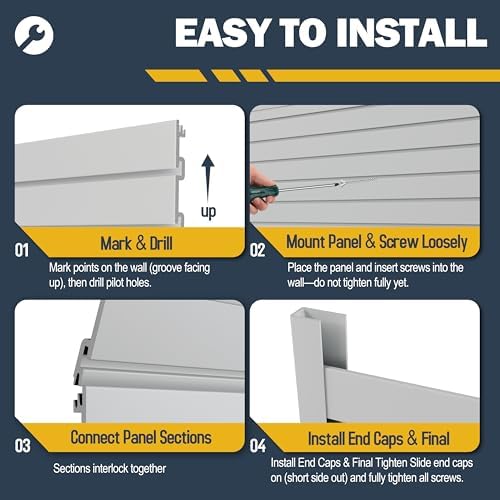 EASY TO INSTALL

up

01 Mark & Drill

Mark points on the wall (groove facing up), then drill pilot holes.

02 Mount Panel & Screw Loosely

Place the panel and insert screws into the wall—do not tighten fully yet.

03 Connect Panel Sections

Sections interlock together

04 Install End Caps & Final

Install End Caps & Final Tighten Slide end caps on (short side out) and fully tighten all screws.