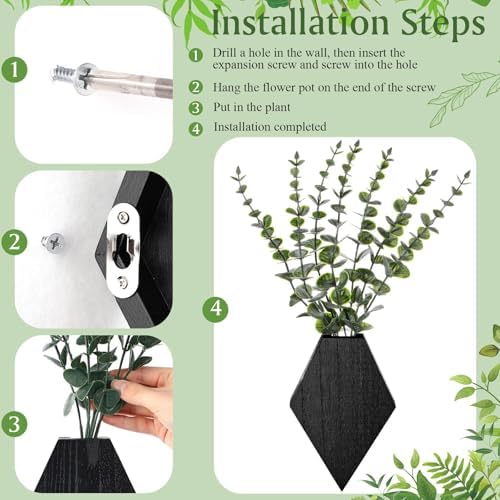 Installation Steps

1 Drill a hole in the wall, then insert the expansion screw and screw into the hole

2 Hang the flower pot on the end of the screw

3 Put in the plant

4 Installation completed

1

2

3

4