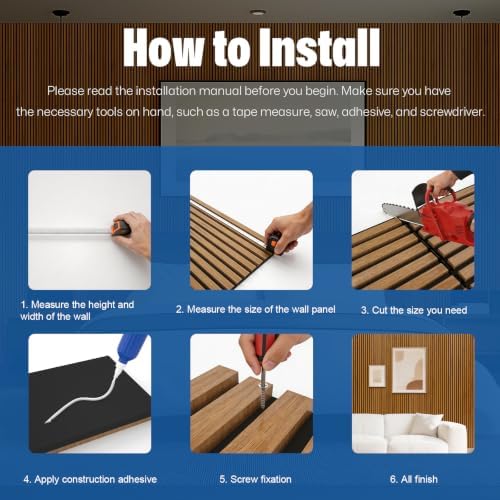 How to Install

Please read the installation manual before you begin. Make sure you have the necessary tools on hand, such as a tape measure, saw, adhesive, and screwdriver.

1. Measure the height and width of the wall

2. Measure the size of the wall panel

3. Cut the size you need

4. Apply construction adhesive

5. Screw fixation

6. All finish