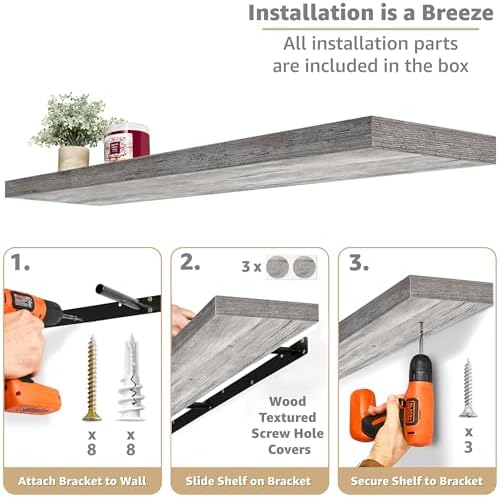 Installation is a Breeze

All installation parts are included in the box

1.

x 8

x 8

Attach Bracket to Wall

2.

3 x

Wood Textured Screw Hole Covers

Slide Shelf on Bracket

3.

x 3

Secure Shelf to Bracket