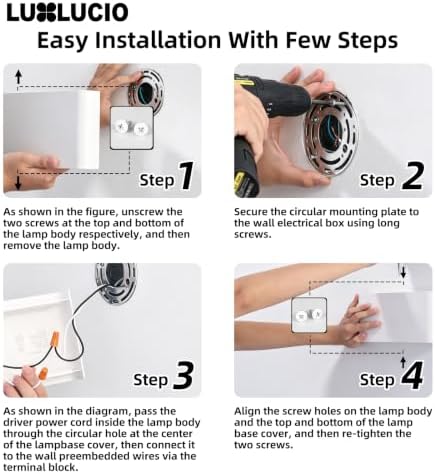 LUXLUCIO

Easy Installation With Few Steps

Step 1

As shown in the figure, unscrew the two screws at the top and bottom of the lamp body respectively, and then remove the lamp body.

Step 2

Secure the circular mounting plate to the wall electrical box using long screws.

Step 3

As shown in the diagram, pass the driver power cord inside the lamp body through the circular hole at the center of the lampbase cover, then connect it to the wall preembedded wires via the terminal block.

Step 4

Align the screw holes on the lamp body and the top and bottom of the lamp base cover, and then re-tighten the two screws.