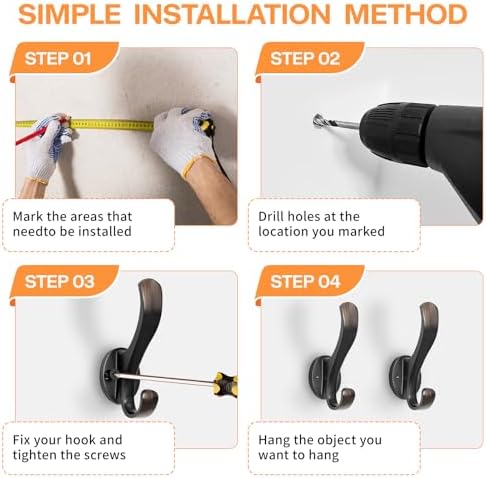 SIMPLE INSTALLATION METHOD

STEP 01

Mark the areas that needto be installed

STEP 02

Drill holes at the location you marked

STEP 03

Fix your hook and tighten the screws

STEP 04

Hang the object you want to hang