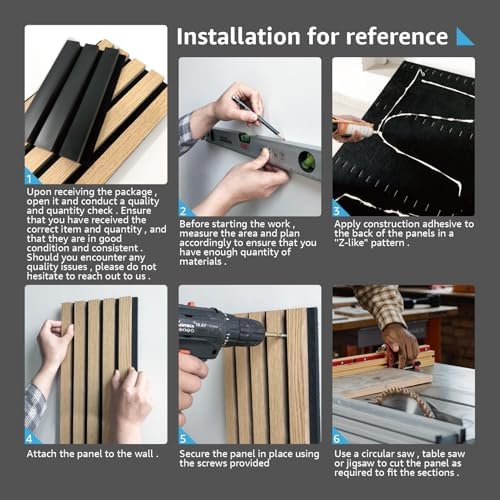 Installation for reference

1
Upon receiving the package , open it and conduct a quality and quantity check . Ensure that you have received the correct item and quantity , and that they are in good condition and consistent . Should you encounter any quality issues , please do not hesitate to reach out to us .

2
Before starting the work , measure the area and plan accordingly to ensure that you have enough quantity of materials .

3
Apply construction adhesive to the back of the panels in a "Z-like" pattern .

4
Attach the panel to the wall .

5
Secure the panel in place using the screws provided

6
Use a circular saw , table saw or jigsaw to cut the panel as required to fit the sections .