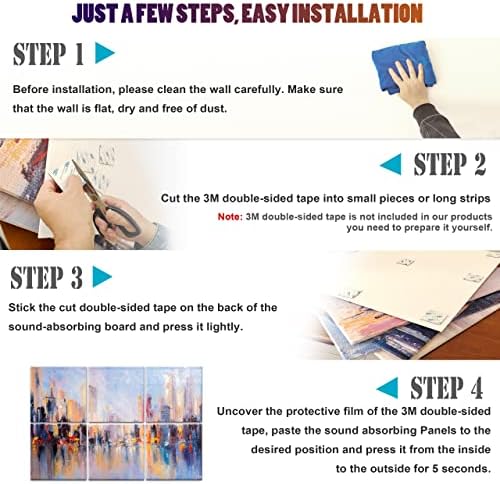 JUST A FEW STEPS, EASY INSTALLATION

STEP 1

Before installation, please clean the wall carefully. Make sure that the wall is flat, dry and free of dust.

STEP 2

Cut the 3M double-sided tape into small pieces or long strips

Note: 3M double-sided tape is not included in our products you need to prepare it yourself.

STEP 3

Stick the cut double-sided tape on the back of the sound-absorbing board and press it lightly.

STEP 4

Uncover the protective film of the 3M double-sided tape, paste the sound absorbing Panels to the desired position and press it from the inside to the outside for 5 seconds.