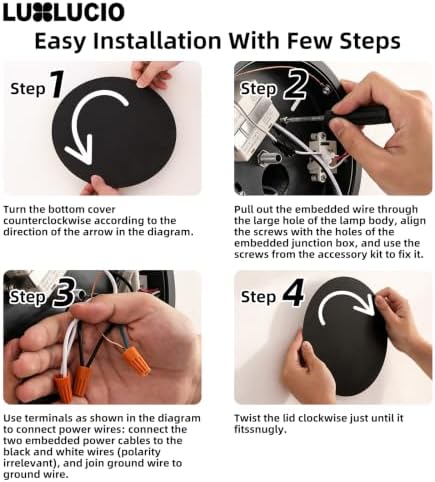 LUXLUCIO

Easy Installation With Few Steps

Step 1

Turn the bottom cover counterclockwise according to the direction of the arrow in the diagram.

Step 2

Pull out the embedded wire through the large hole of the lamp body, align the screws with the holes of the embedded junction box, and use the screws from the accessory kit to fix it.

Step 3

Use terminals as shown in the diagram to connect power wires: connect the two embedded power cables to the black and white wires (polarity irrelevant), and join ground wire to ground wire.

Step 4

Twist the lid clockwise just until it fitssnugly.