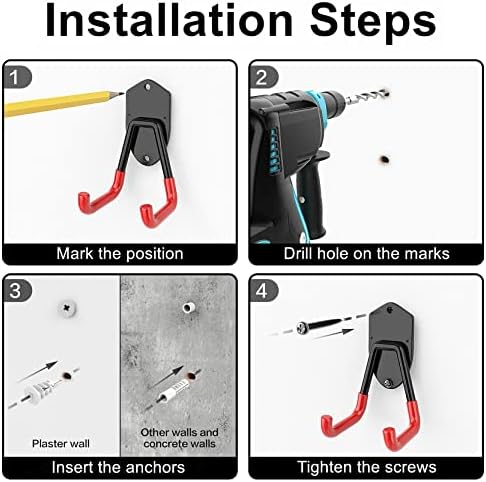 Installation Steps

1

Mark the position

2

Drill hole on the marks

3

Plaster wall

Other walls and concrete walls

Insert the anchors

4

Tighten the screws