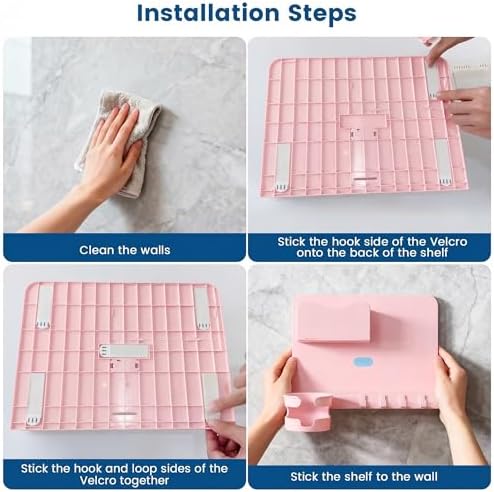 Installation Steps

Clean the walls

Stick the hook side of the Velcro onto the back of the shelf

Stick the hook and loop sides of the Velcro together

Stick the shelf to the wall