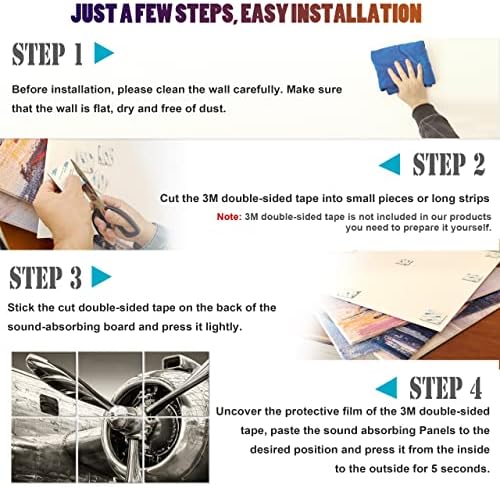 JUST A FEW STEPS, EASY INSTALLATION

STEP 1

Before installation, please clean the wall carefully. Make sure that the wall is flat, dry and free of dust.

STEP 2

Cut the 3M double-sided tape into small pieces or long strips

Note: 3M double-sided tape is not included in our products you need to prepare it yourself.

STEP 3

Stick the cut double-sided tape on the back of the sound-absorbing board and press it lightly.

STEP 4

Uncover the protective film of the 3M double-sided tape, paste the sound absorbing Panels to the desired position and press it from the inside to the outside for 5 seconds.