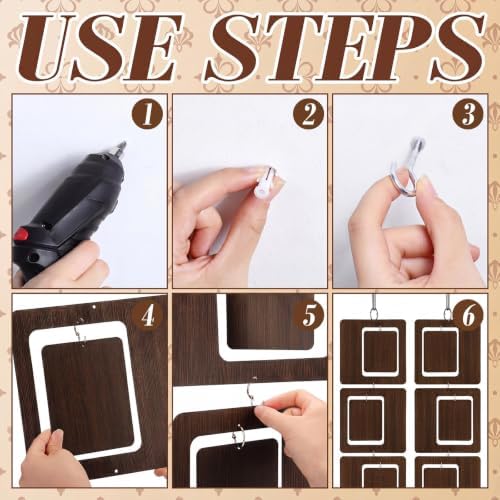 USE STEPS

1

2

3

4

5

6