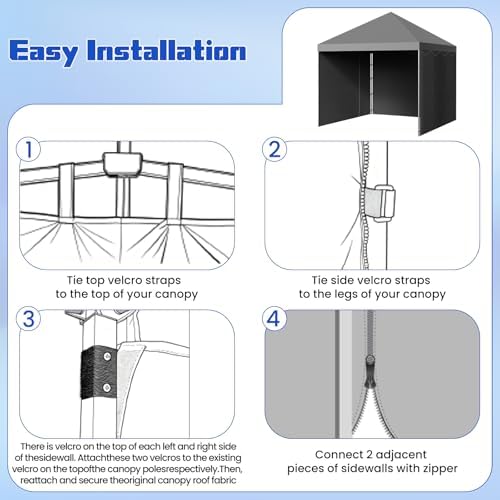 Easy Installation

1

Tie top velcro straps to the top of your canopy

2

Tie side velcro straps to the legs of your canopy

3

There is velcro on the top of each left and right side of thesidewall. Attachthese two velcros to the existing velcro on the topofthe canopy polesrespectively.Then, reattach and secure theoriginal canopy roof fabric

4

Connect 2 adjacent pieces of sidewalls with zipper