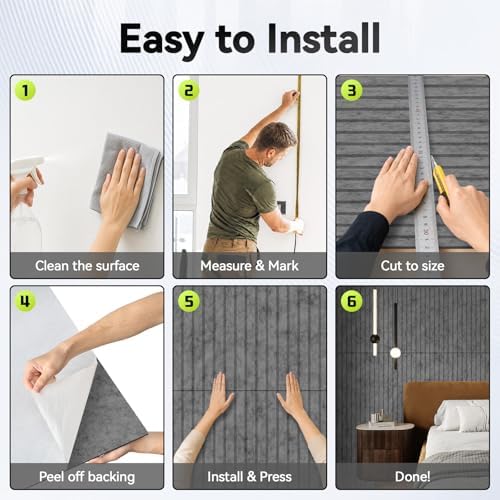 Easy to Install

1
Clean the surface

2
Measure & Mark

3
Cut to size

4
Peel off backing

5
Install & Press

6
Done!