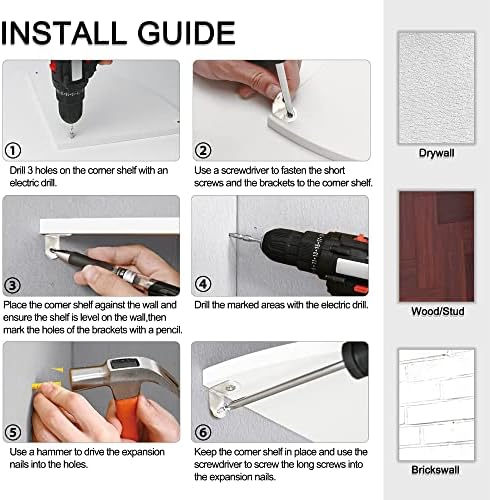 INSTALL GUIDE

①

Drill 3 holes on the corner shelf with an electric drill.

②

Use a screwdriver to fasten the short screws and the brackets to the corner shelf.

③

Place the corner shelf against the wall and ensure the shelf is level on the wall,then mark the holes of the brackets with a pencil.

④

Drill the marked areas with the electric drill.

⑤

Use a hammer to drive the expansion nails into the holes.

⑥

Keep the corner shelf in place and use the screwdriver to screw the long screws into the expansion nails.

Drywall

Wood/Stud

Brickswall