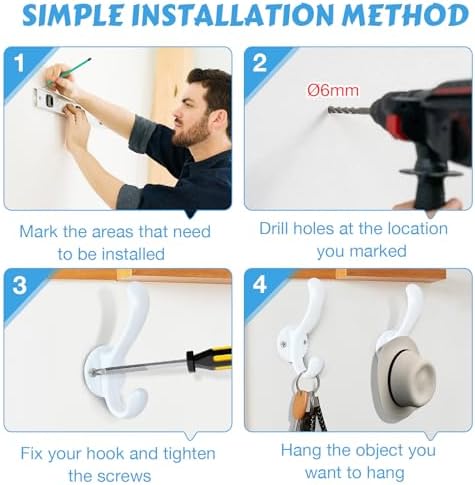 SIMPLE INSTALLATION METHOD

1

Mark the areas that need to be installed

2

Ø6mm

Drill holes at the location you marked

3

Fix your hook and tighten the screws

4

Hang the object you want to hang