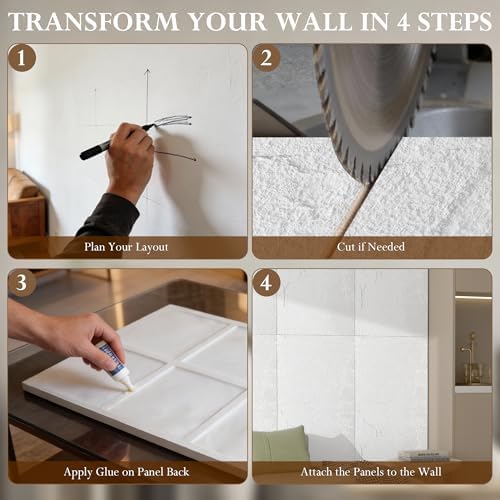 TRANSFORM YOUR WALL IN 4 STEPS

1
Plan Your Layout

2
Cut if Needed

3
Apply Glue on Panel Back

4
Attach the Panels to the Wall