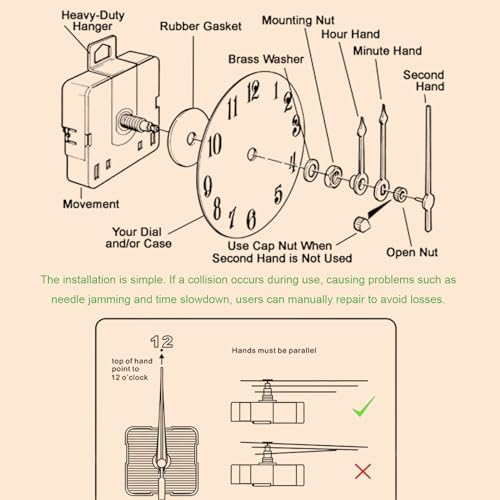 Heavy-Duty Hanger

Rubber Gasket

Mounting Nut

Hour Hand

Minute Hand

Brass Washer

Second Hand

12 1 2 3 4 5 6 7 8 9 10 11

Movement

Your Dial and/or Case

Use Cap Nut When Second Hand is Not Used

Open Nut

The installation is simple. If a collision occurs during use, causing problems such as needle jamming and time slowdown, users can manually repair to avoid losses.

12

top of hand point to 12 o'clock

Hands must be parallel