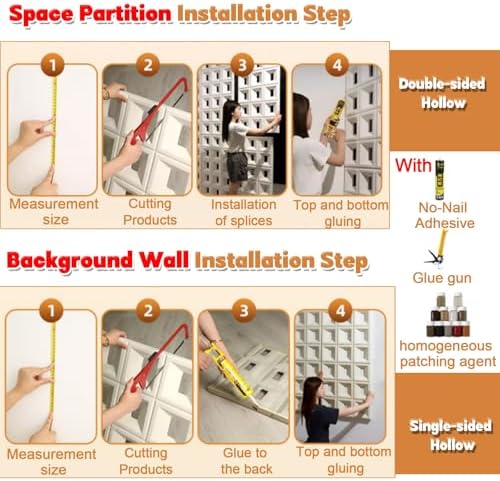 Space Partition Installation Step

1
Measurement size

2
Cutting Products

3
Installation of splices

4
Top and bottom gluing

Double-sided Hollow

With

No-Nail Adhesive

Glue gun

homogeneous patching agent

Background Wall Installation Step

1
Measurement size

2
Cutting Products

3
Glue to the back

4
Top and bottom gluing

Single-sided Hollow