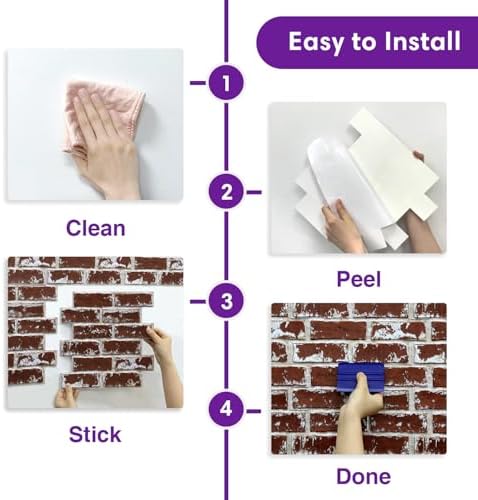 Easy to Install

1

Clean

2

Peel

3

Stick

4

Done