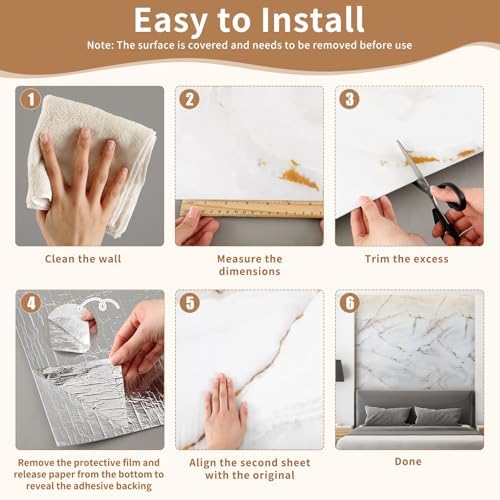 Easy to Install
Note: The surface is covered and needs to be removed before use

1
Clean the wall

2
Measure the dimensions

3
Trim the excess

4
Remove the protective film and release paper from the bottom to reveal the adhesive backing

5
Align the second sheet with the original

6
Done